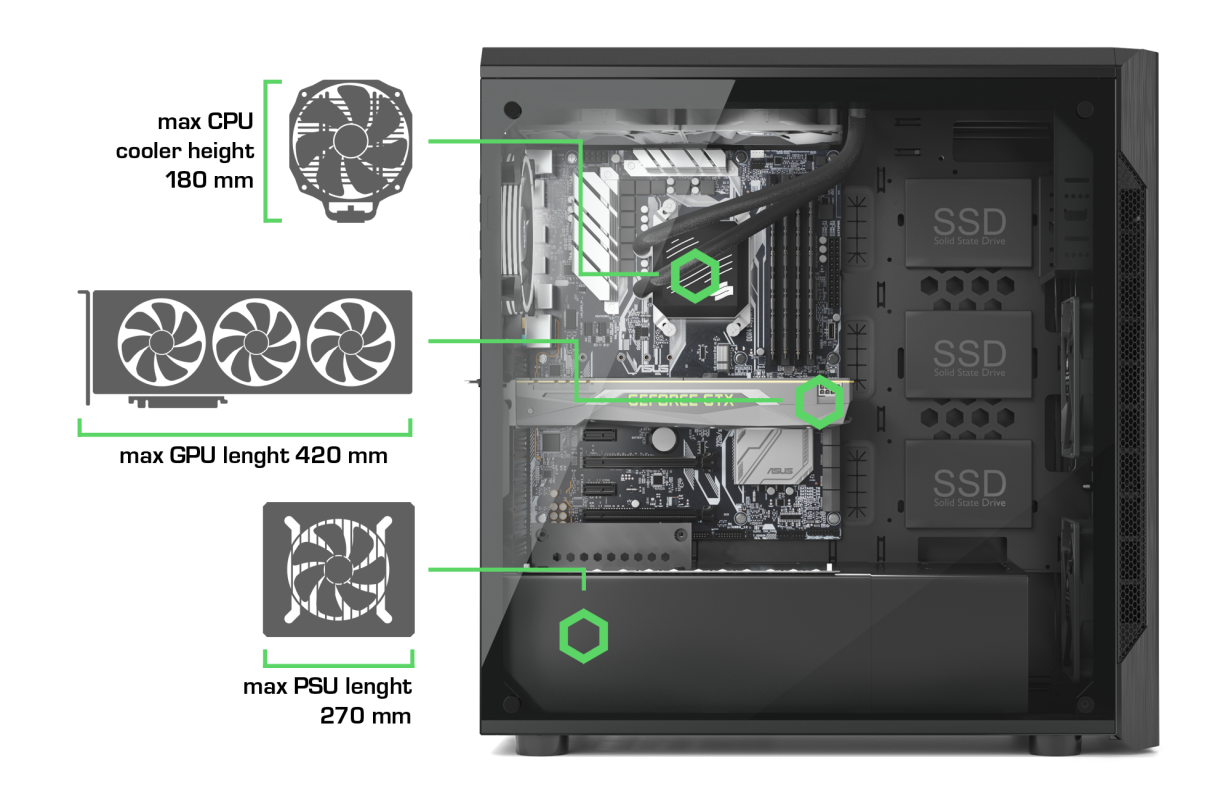 max CPU cooler height 180 mm

max GPU lenght 420 mm

max PSU lenght 270 mm

GEFORCE GTX

ASUS

SSD
Solid State Drive

SSD
Solid State Drive

SSD
Solid State Drive